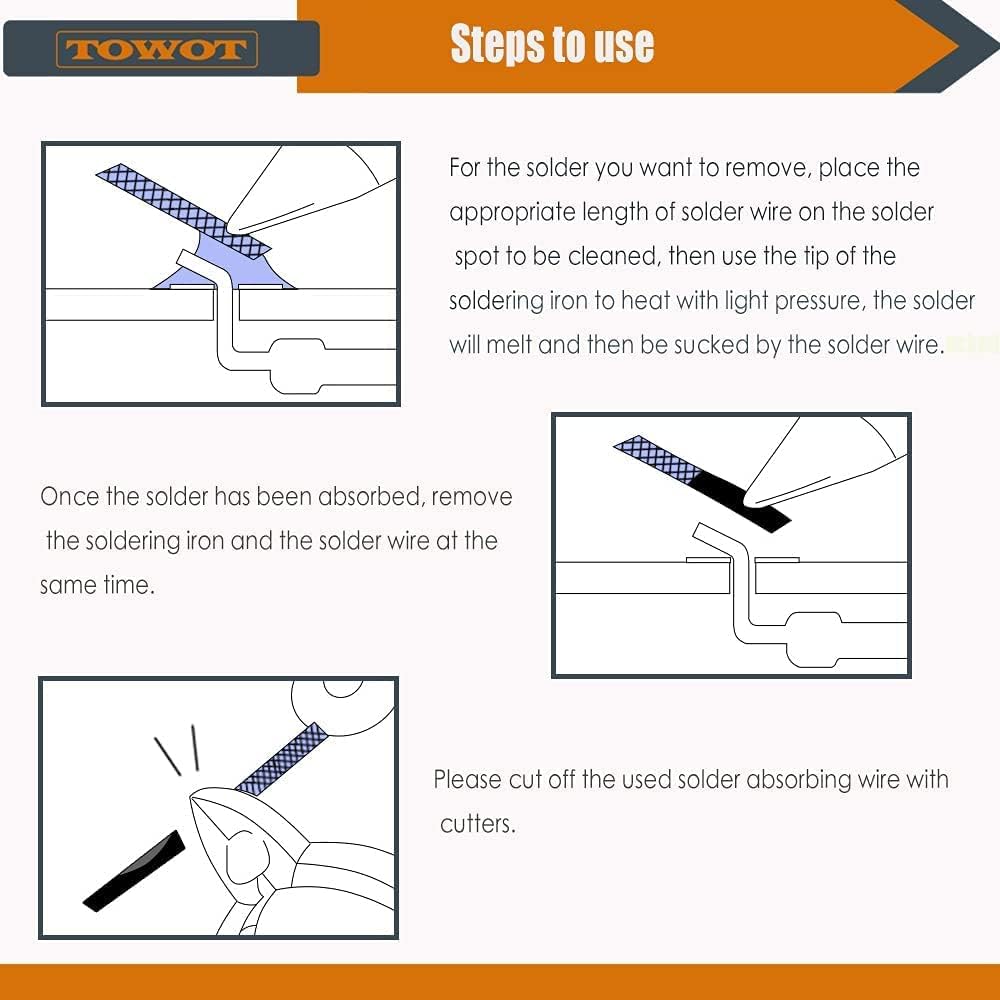 TOWOT

Steps to use

For the solder you want to remove, place the appropriate length of solder wire on the solder spot to be cleaned, then use the tip of the soldering iron to heat with light pressure, the solder will melt and then be sucked by the solder wire.

Once the solder has been absorbed, remove the soldering iron and the solder wire at the same time.

Please cut off the used solder absorbing wire with cutters.